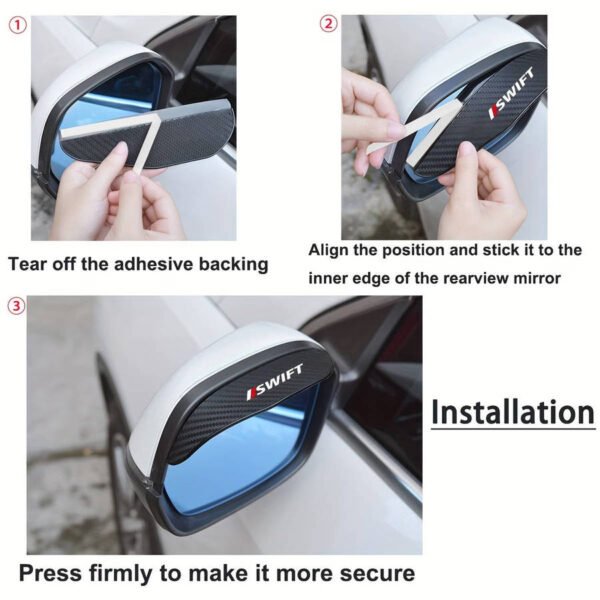 ①

Tear off the adhesive backing

②

SWIFT

Align the position and stick it to the inner edge of the rearview mirror

③

SWIFT

Installation

Press firmly to make it more secure